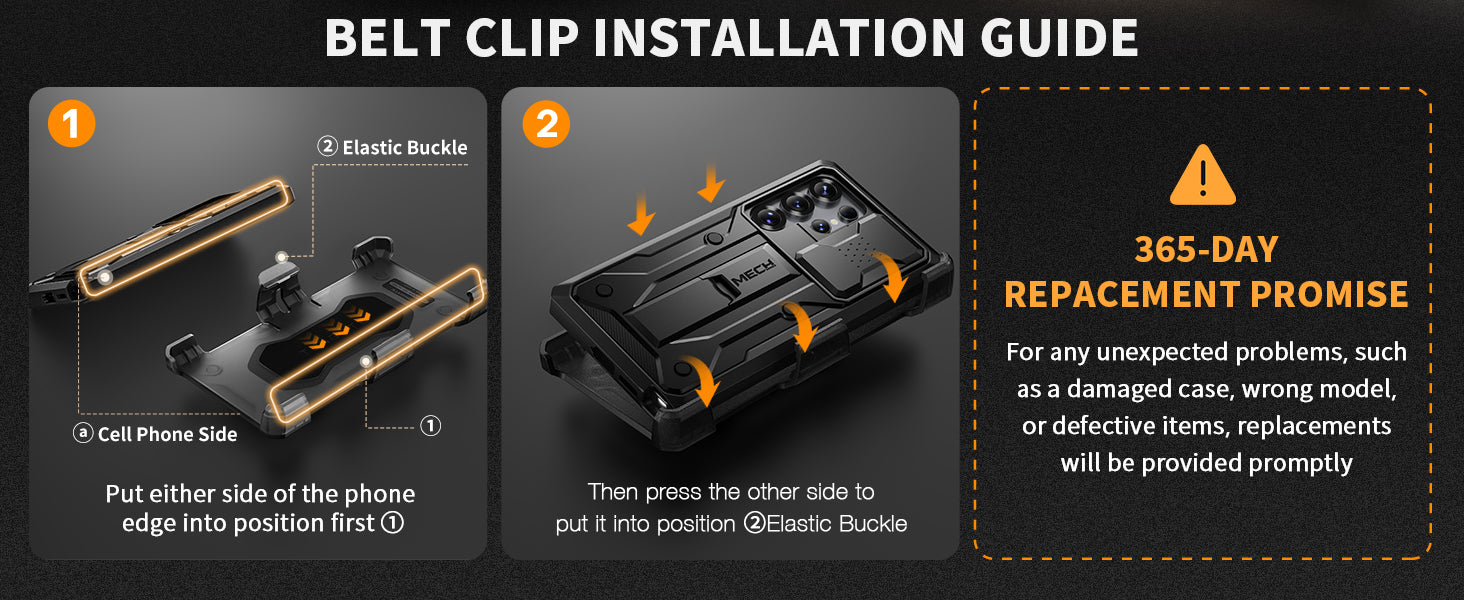 BELT CLIP INSTALLATION GUIDE

1

② Elastic Buckle

ⓐ Cell Phone Side

①

Put either side of the phone edge into position first ①

2

MECH

Then press the other side to put it into position ②Elastic Buckle

365-DAY REPACEMENT PROMISE

For any unexpected problems, such as a damaged case, wrong model, or defective items, replacements will be provided promptly